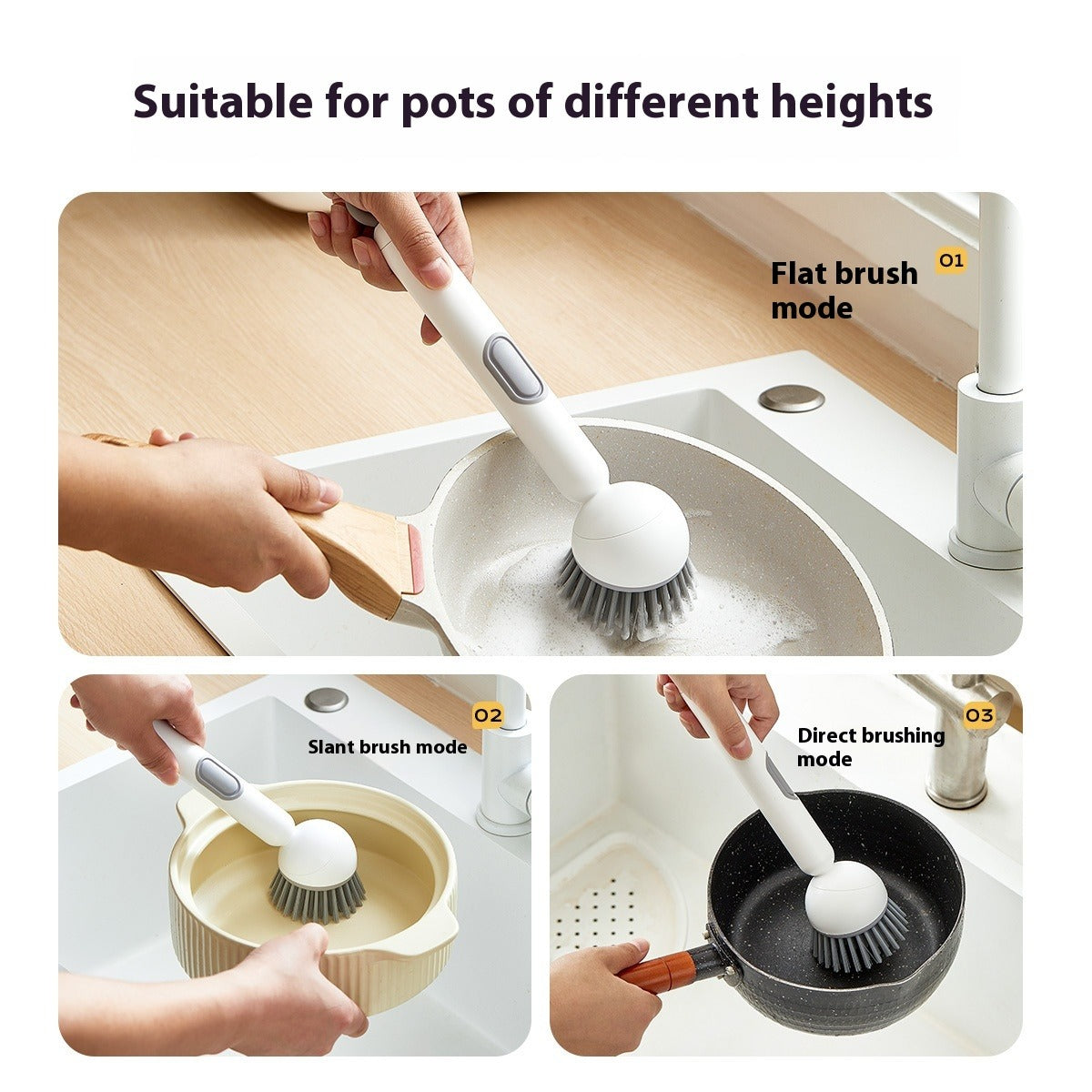 Suitable for pots of different heights

Flat brush mode

01

02

Slant brush mode

03

Direct brushing mode