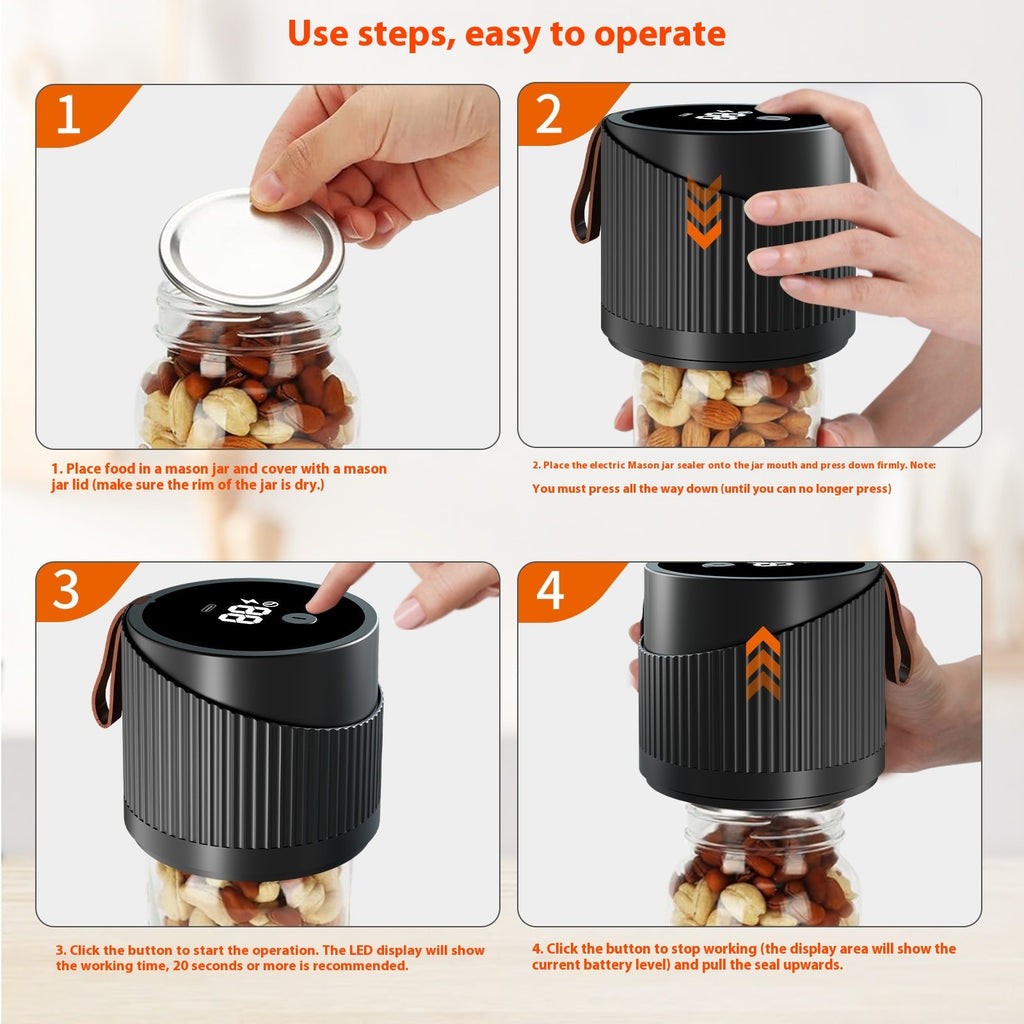 Use steps, easy to operate

1

1. Place food in a mason jar and cover with a mason jar lid (make sure the rim of the jar is dry.)

2

2. Place the electric Mason jar sealer onto the jar mouth and press down firmly. Note:

You must press all the way down (until you can no longer press)

3

88

3. Click the button to start the operation. The LED display will show the working time, 20 seconds or more is recommended.

4

4. Click the button to stop working (the display area will show the current battery level) and pull the seal upwards.